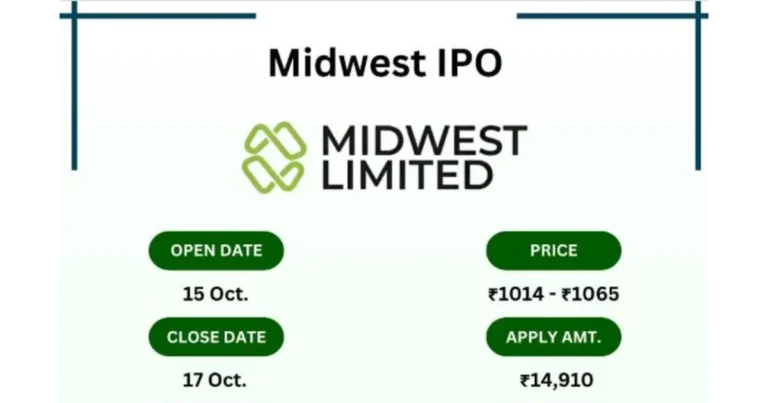 Midwest IPO

MIDWEST
LIMITED

OPEN DATE

15 Oct.

CLOSE DATE

17 Oct.

PRICE

₹1014 - ₹1065

APPLY AMT.

₹14,910